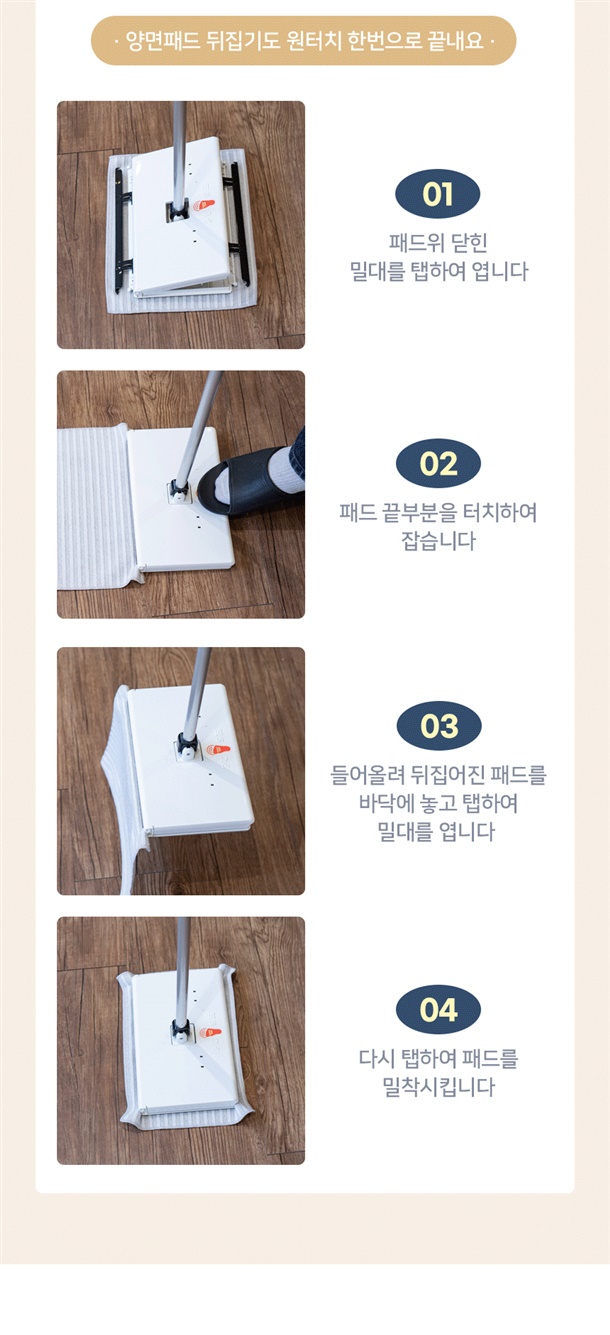 · 양면패드 뒤집기도 원터치 한번으로 끝내요 ·

01

패드위 닫힌
밀대를 탭하여 엽니다

02

패드 끝부분을 터치하여
잡습니다

03

들어올려 뒤집어진 패드를
바닥에 놓고 탭하여
밀대를 엽니다

04

다시 탭하여 패드를
밀착시킵니다