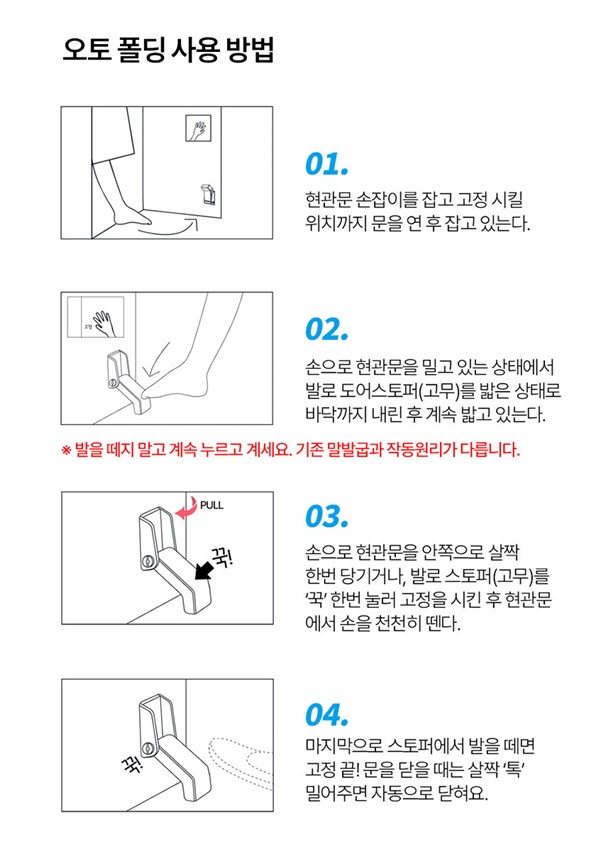 오토 폴딩 사용 방법

01.

현관문 손잡이를 잡고 고정 시킬 위치까지 문을 연 후 잡고 있는다.

고정

02.

손으로 현관문을 밀고 있는 상태에서 발로 도어스토퍼(고무)를 밟은 상태로 바닥까지 내린 후 계속 밟고 있는다.

※ 발을 떼지 말고 계속 누르고 계세요. 기존 말발굽과 작동원리가 다릅니다.

PULL

꾹!

03.

손으로 현관문을 안쪽으로 살짝 한번 당기거나, 발로 스토퍼(고무)를 '꾹' 한번 눌러 고정을 시킨 후 현관문에서 손을 천천히 뗀다.

꾹!

04.

마지막으로 스토퍼에서 발을 떼면 고정 끝! 문을 닫을 때는 살짝 '톡' 밀어주면 자동으로 닫혀요.