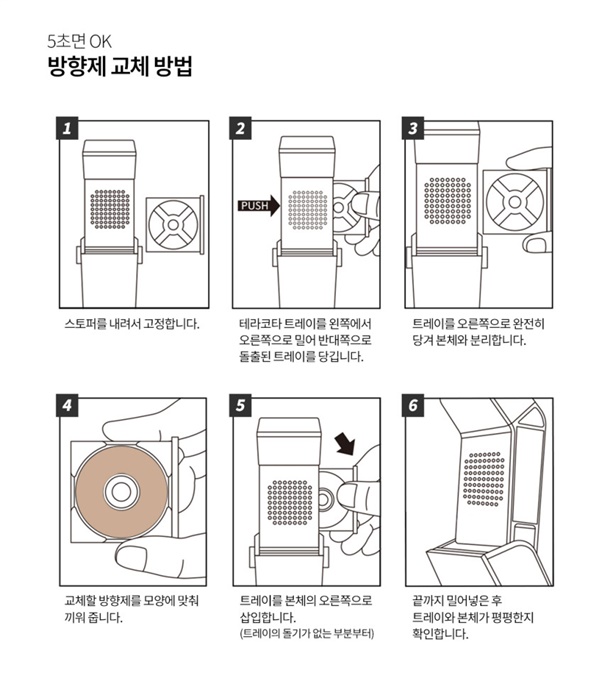 5초면 OK
방향제 교체 방법

1
스토퍼를 내려서 고정합니다.

2
PUSH
테라코타 트레이를 왼쪽에서 오른쪽으로 밀어 반대쪽으로 돌출된 트레이를 당깁니다.

3
트레이를 오른쪽으로 완전히 당겨 본체와 분리합니다.

4
교체할 방향제를 모양에 맞춰 끼워 줍니다.

5
트레이를 본체의 오른쪽으로 삽입합니다.
(트레이의 돌기가 없는 부분부터)

6
끝까지 밀어넣은 후 트레이와 본체가 평평한지 확인합니다.