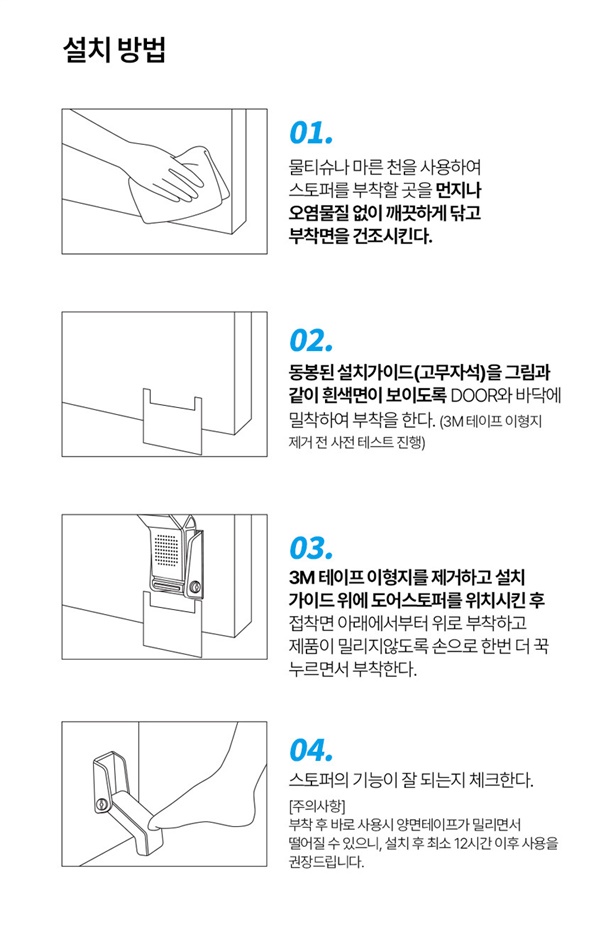 설치 방법

01.

물티슈나 마른 천을 사용하여 스토퍼를 부착할 곳을 먼지나 오염물질 없이 깨끗하게 닦고 부착면을 건조시킨다.

02.

동봉된 설치가이드(고무자석)을 그림과 같이 흰색면이 보이도록 DOOR와 바닥에 밀착하여 부착을 한다. (3M 테이프 이형지 제거 전 사전 테스트 진행)

03.

3M 테이프 이형지를 제거하고 설치 가이드 위에 도어스토퍼를 위치시킨 후 접착면 아래에서부터 위로 부착하고 제품이 밀리지않도록 손으로 한번 더 꾹 누르면서 부착한다.

04.

스토퍼의 기능이 잘 되는지 체크한다.

[주의사항]
부착 후 바로 사용시 양면테이프가 밀리면서 떨어질 수 있으니, 설치 후 최소 12시간 이후 사용을 권장드립니다.