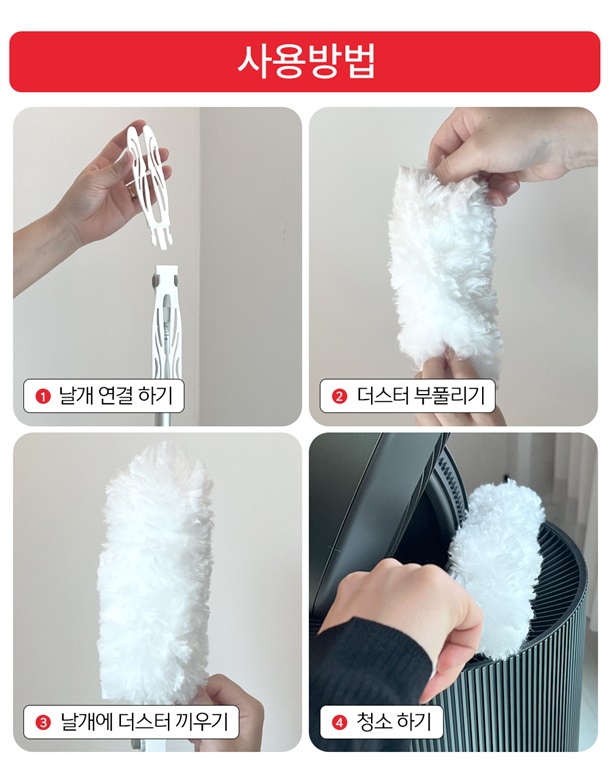 사용방법

❶ 날개 연결 하기

❷ 더스터 부풀리기

❸ 날개에 더스터 끼우기

❹ 청소 하기